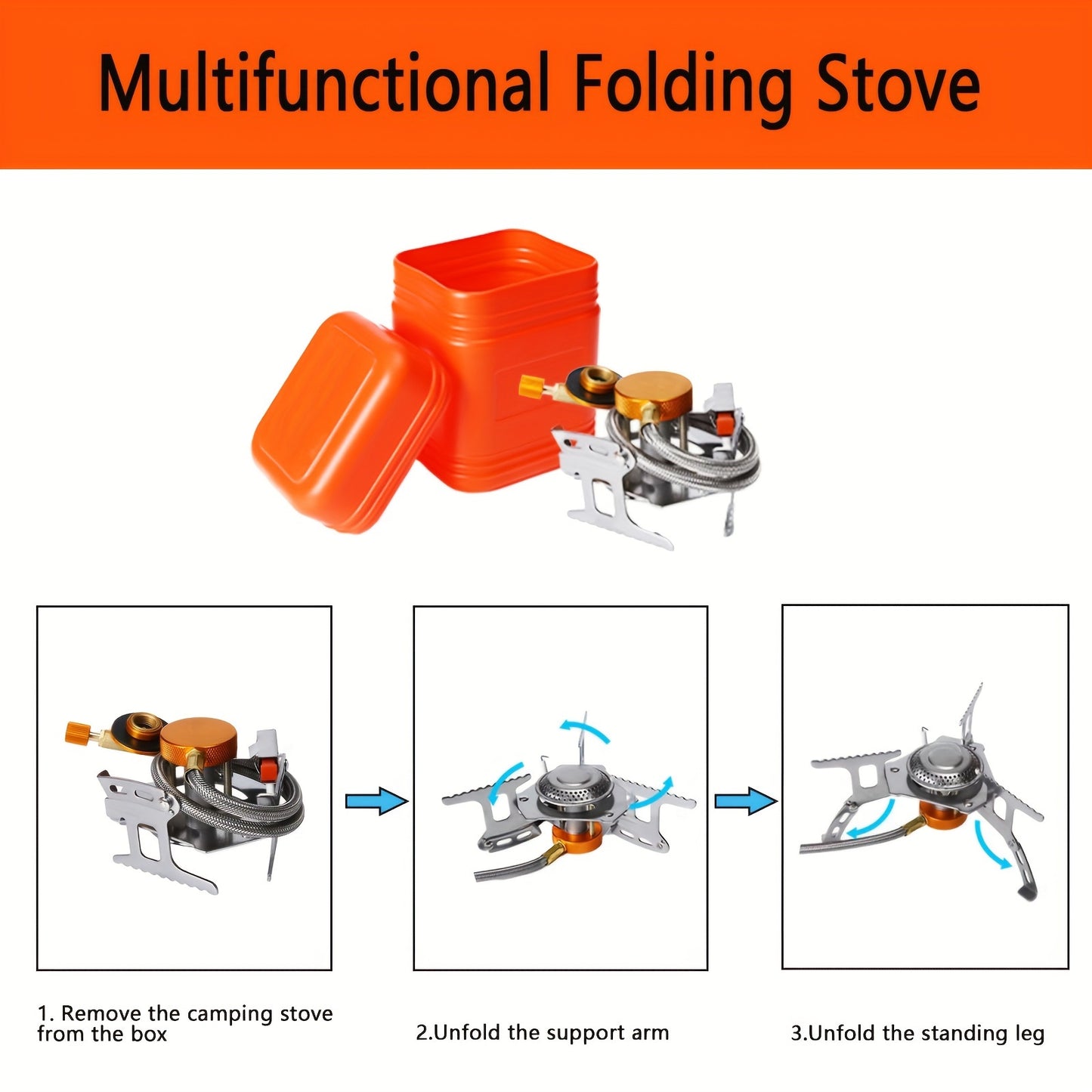 Multifunctional Folding Stove

1. Remove the camping stove from the box

2.Unfold the support arm

3.Unfold the standing leg