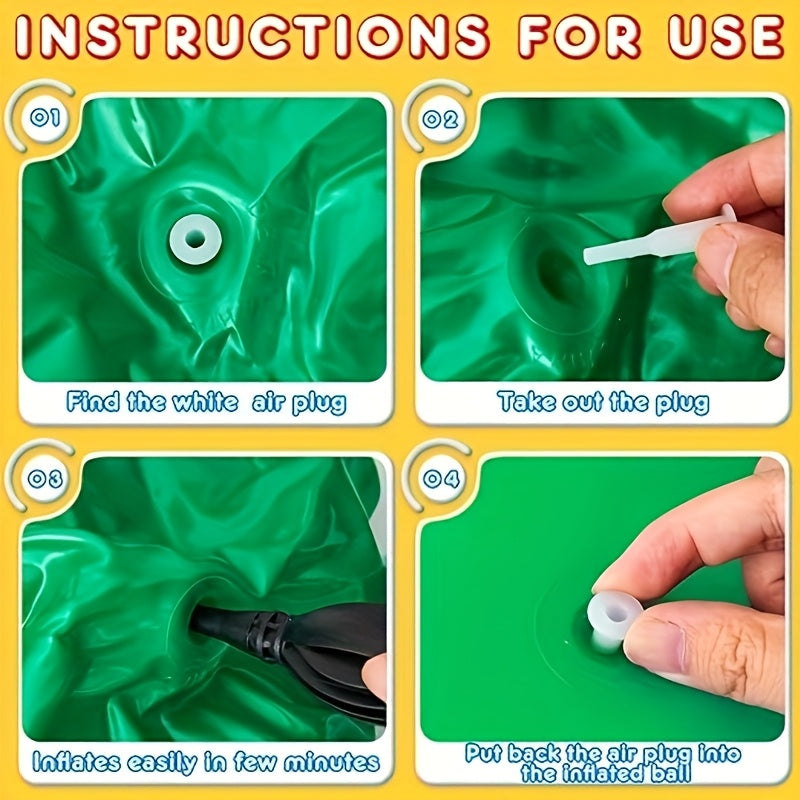 INSTRUCTIONS FOR USE

01

Find the white air plug

02

Take out the plug

03

Inflates easily in few minutes

04

Put back the air plug into the inflated ball